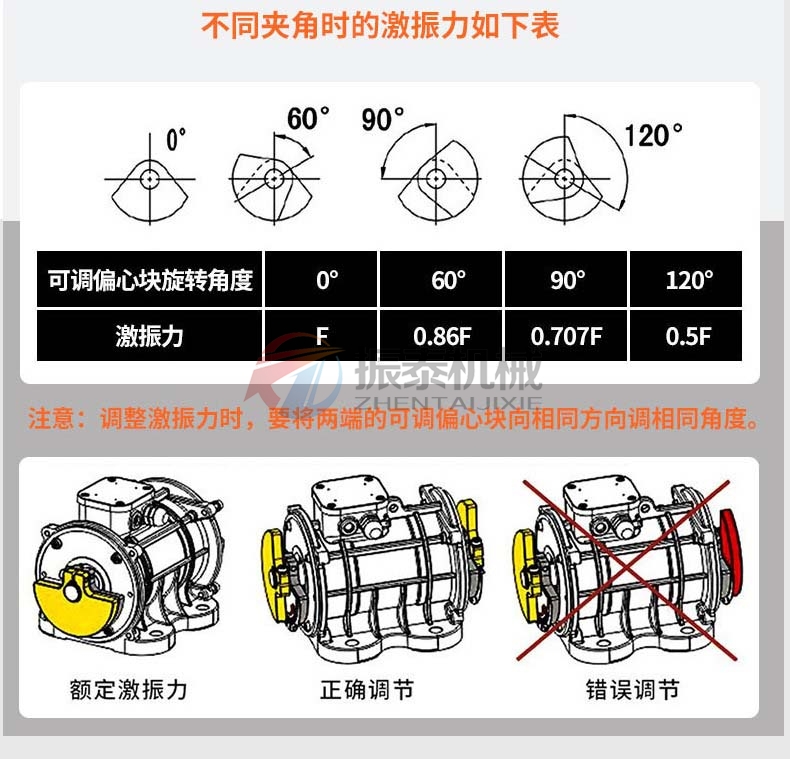 不同夹角时的激振力如下表

0°
60°
90°
120°

| 可调偏心块旋转角度 | 0° | 60° | 90° | 120° |
|---|---|---|---|---|
| 激振力 | F | 0.86F | 0.707F | 0.5F |

振泰机械
ZHENTAIJIXIE

注意：调整激振力时，要将两端的可调偏心块向相同方向调相同角度。

额定激振力
正确调节
错误调节